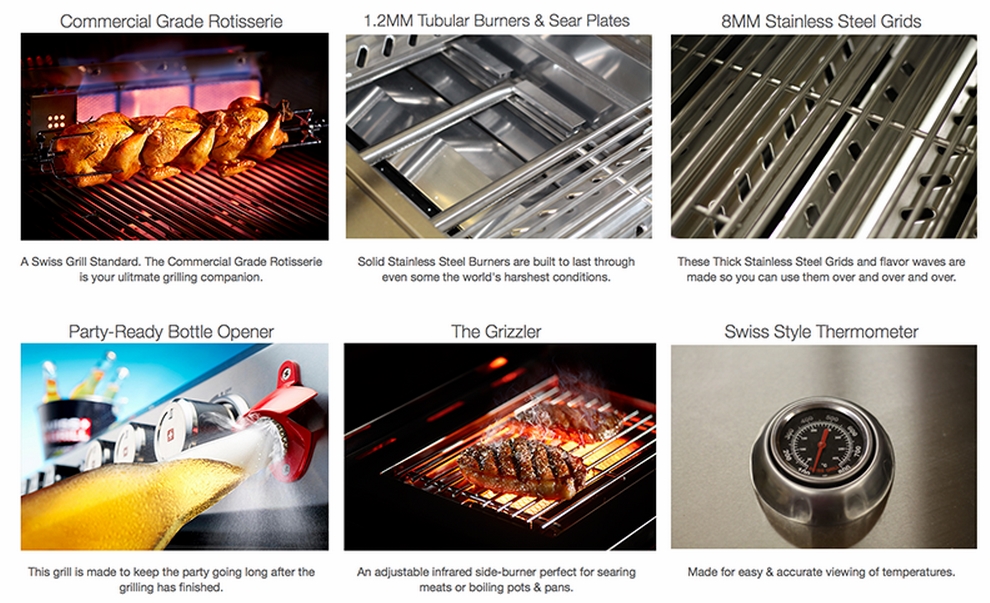 Commercial Grade Rotisserie

A Swiss Grill Standard. The Commercial Grade Rotisserie is your ulitmate grilling companion.

1.2MM Tubular Burners & Sear Plates

Solid Stainless Steel Burners are built to last through even some the world's harshest conditions.

8MM Stainless Steel Grids

These Thick Stainless Steel Grids and flavor waves are made so you can use them over and over and over.

Party-Ready Bottle Opener

This grill is made to keep the party going long after the grilling has finished.

The Grizzler

An adjustable infrared side-burner perfect for searing meats or boiling pots & pans.

Swiss Style Thermometer

Made for easy & accurate viewing of temperatures.